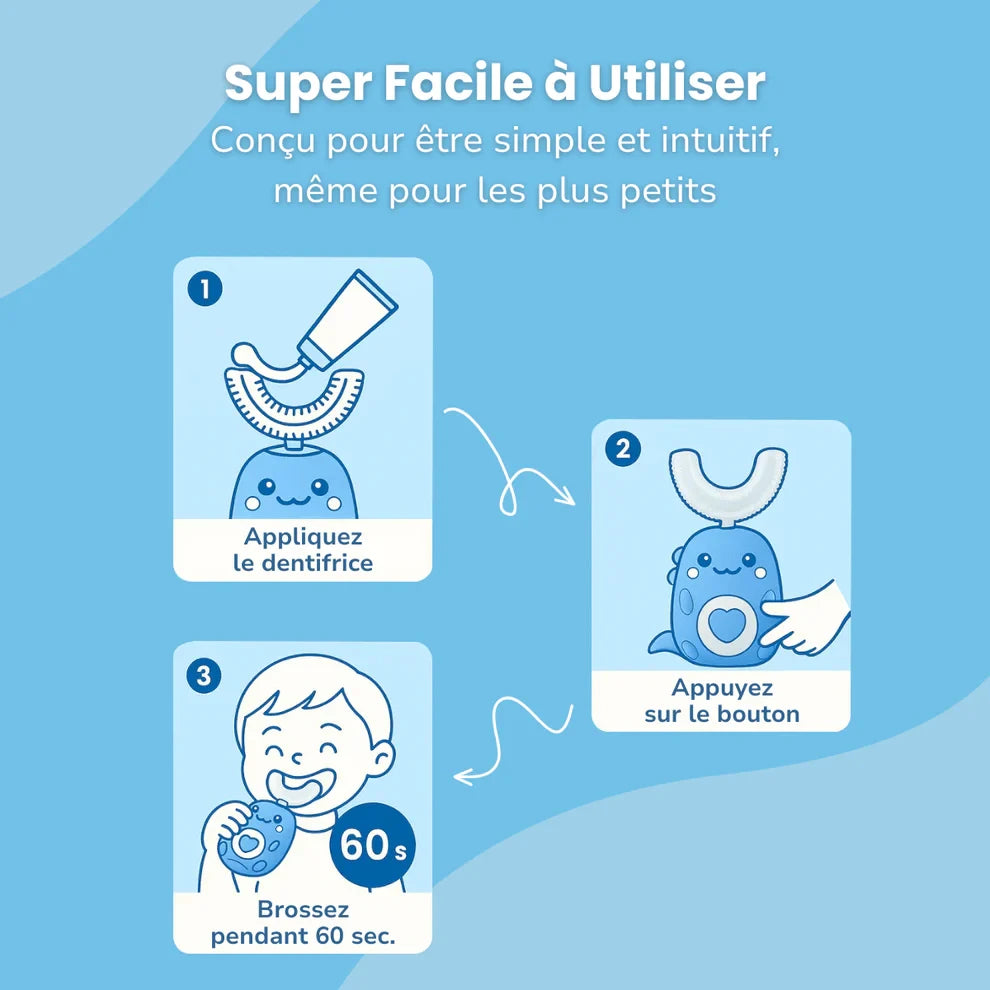 Super Facile à Utiliser

Conçu pour être simple et intuitif, même pour les plus petits

1

Appliquez le dentifrice

2

Appuyez sur le bouton

3

60s

Brossez pendant 60 sec.