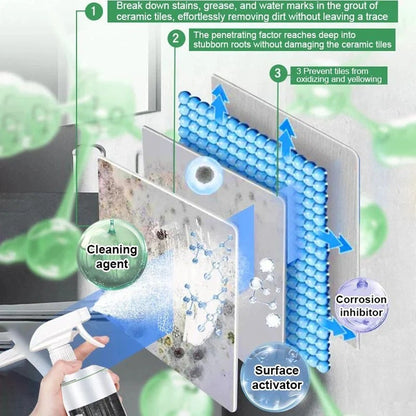 1 Break down stains, grease, and water marks in the grout of ceramic tiles, effortlessly removing dirt without leaving a trace

2 The penetrating factor reaches deep into stubborn roots without damaging the ceramic tiles

3 3 Prevent tiles from oxidizing and yellowing

Cleaning agent

Corrosion inhibitor

Surface activator