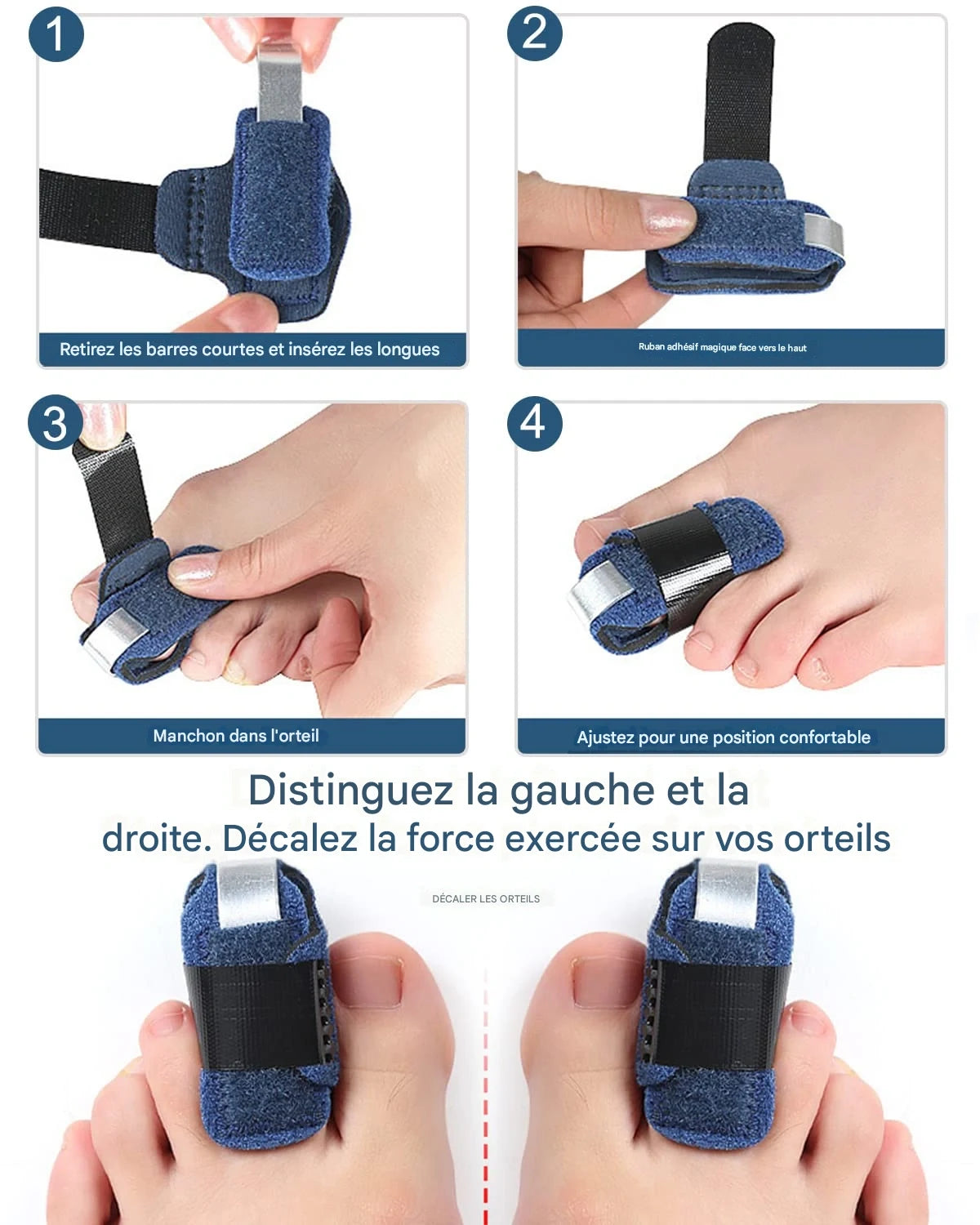 1

Retirez les barres courtes et insérez les longues

2

Ruban adhésif magique face vers le haut

3

Manchon dans l'orteil

4

Ajustez pour une position confortable

Distinguez la gauche et la droite. Décalez la force exercée sur vos orteils

DÉCALER LES ORTEILS