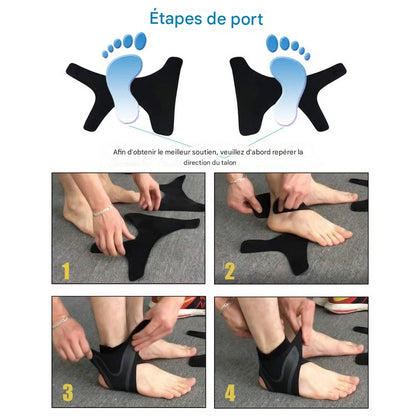 Étapes de port

Afin d'obtenir le meilleur soutien, veuillez d'abord repérer la direction du talon

1

2

3

4