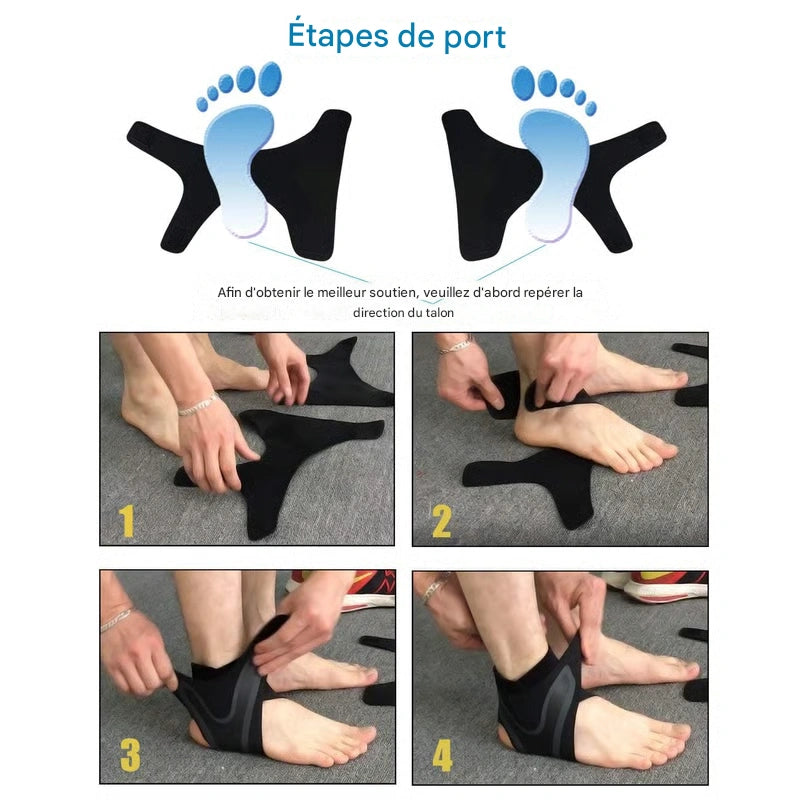 Étapes de port

Afin d'obtenir le meilleur soutien, veuillez d'abord repérer la direction du talon

1

2

3

4