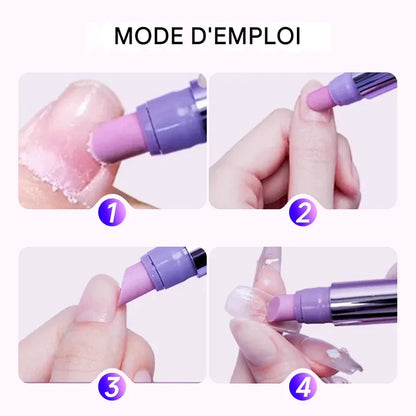 MODE D'EMPLOI

1

2

3

4