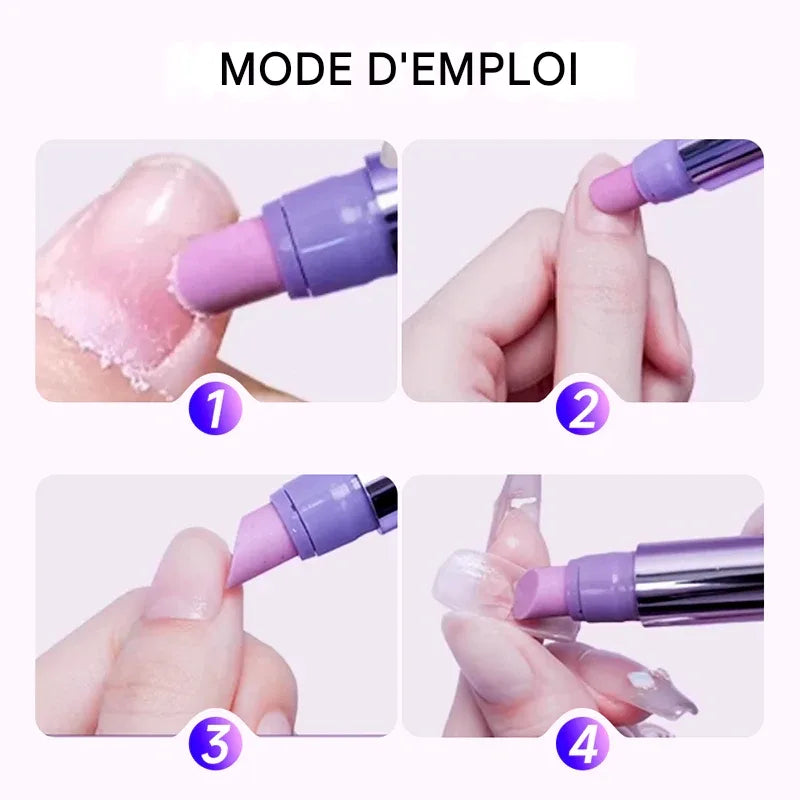 MODE D'EMPLOI

1

2

3

4